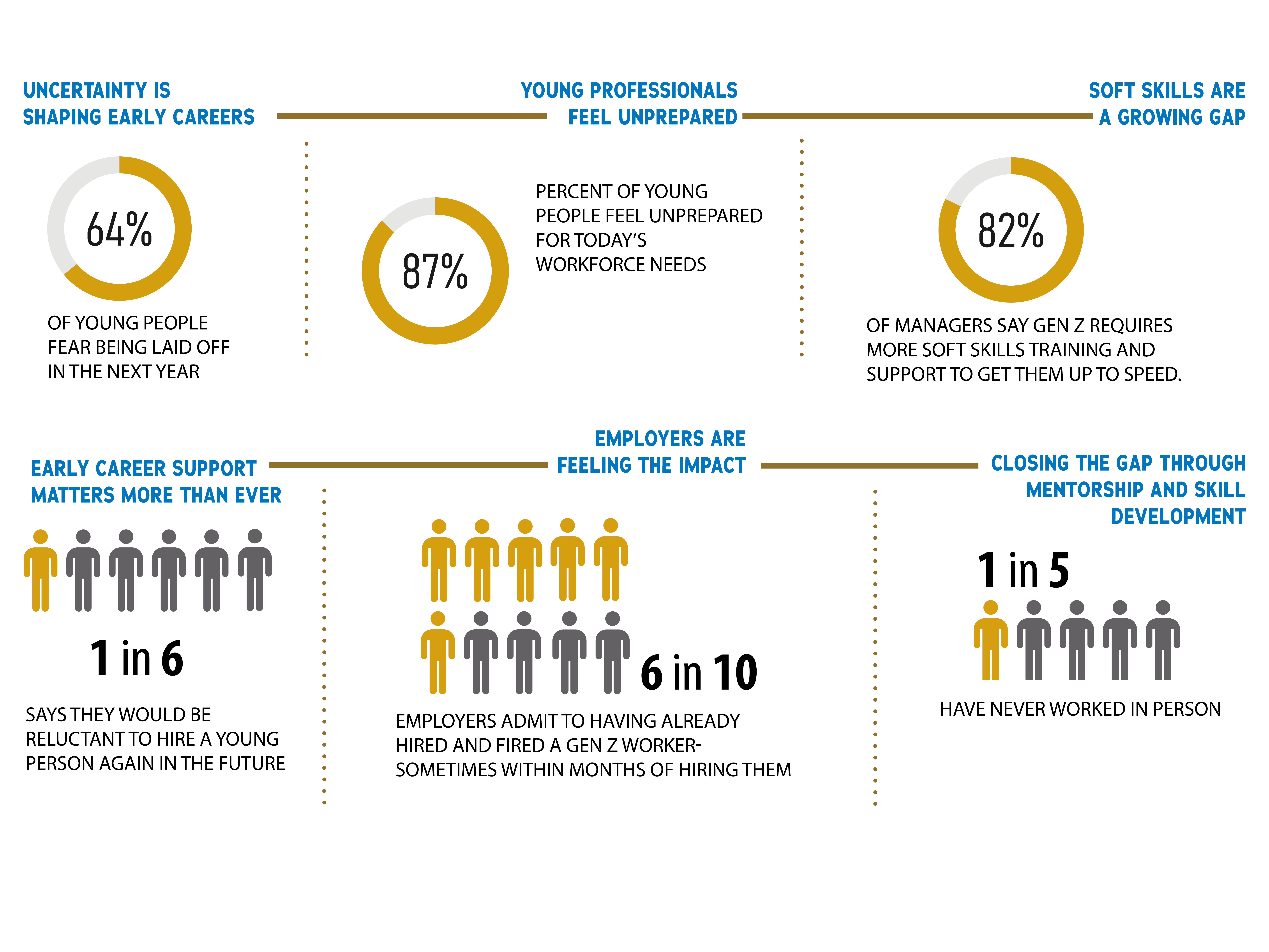 UNCERTAINTY IS SHAPING EARLY CAREERS

64%

OF YOUNG PEOPLE FEAR BEING LAID OFF IN THE NEXT YEAR

YOUNG PROFESSIONALS FEEL UNPREPARED

87%

PERCENT OF YOUNG PEOPLE FEEL UNPREPARED FOR TODAY'S WORKFORCE NEEDS

SOFT SKILLS ARE A GROWING GAP

82%

OF MANAGERS SAY GEN Z REQUIRES MORE SOFT SKILLS TRAINING AND SUPPORT TO GET THEM UP TO SPEED.

EARLY CAREER SUPPORT MATTERS MORE THAN EVER

1 in 6

SAYS THEY WOULD BE RELUCTANT TO HIRE A YOUNG PERSON AGAIN IN THE FUTURE

EMPLOYERS ARE FEELING THE IMPACT

6 in 10

EMPLOYERS ADMIT TO HAVING ALREADY HIRED AND FIRED A GEN Z WORKER- SOMETIMES WITHIN MONTHS OF HIRING THEM

CLOSING THE GAP THROUGH MENTORSHIP AND SKILL DEVELOPMENT

1 in 5

HAVE NEVER WORKED IN PERSON