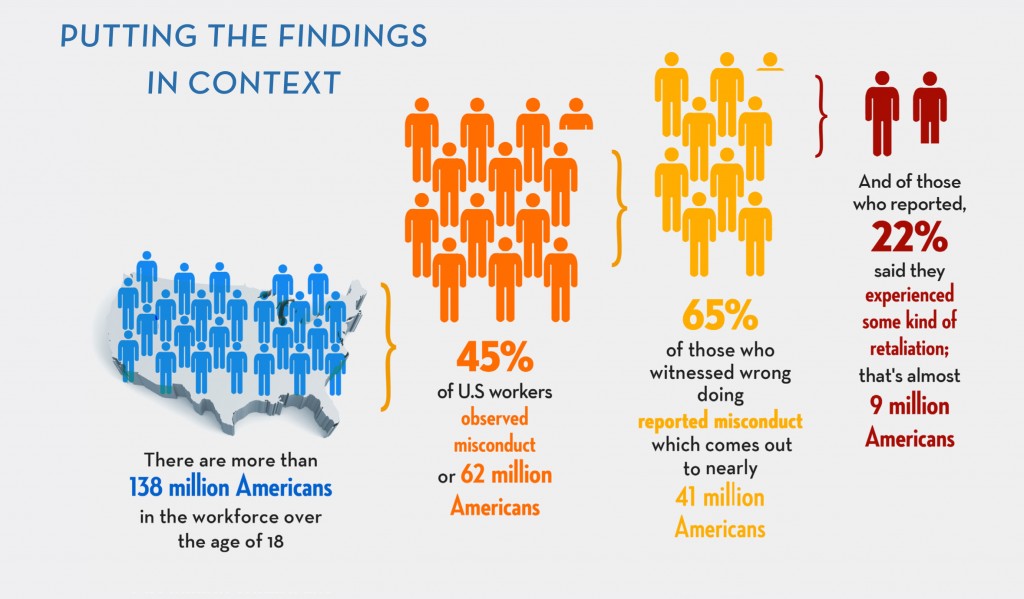 PUTTING THE FINDINGS IN CONTEXT

There are more than 138 million Americans in the workforce over the age of 18

45% of U.S workers observed misconduct or 62 million Americans

65% of those who witnessed wrong doing reported misconduct which comes out to nearly 41 million Americans

And of those who reported, 22% said they experienced some kind of retaliation; that's almost 9 million Americans